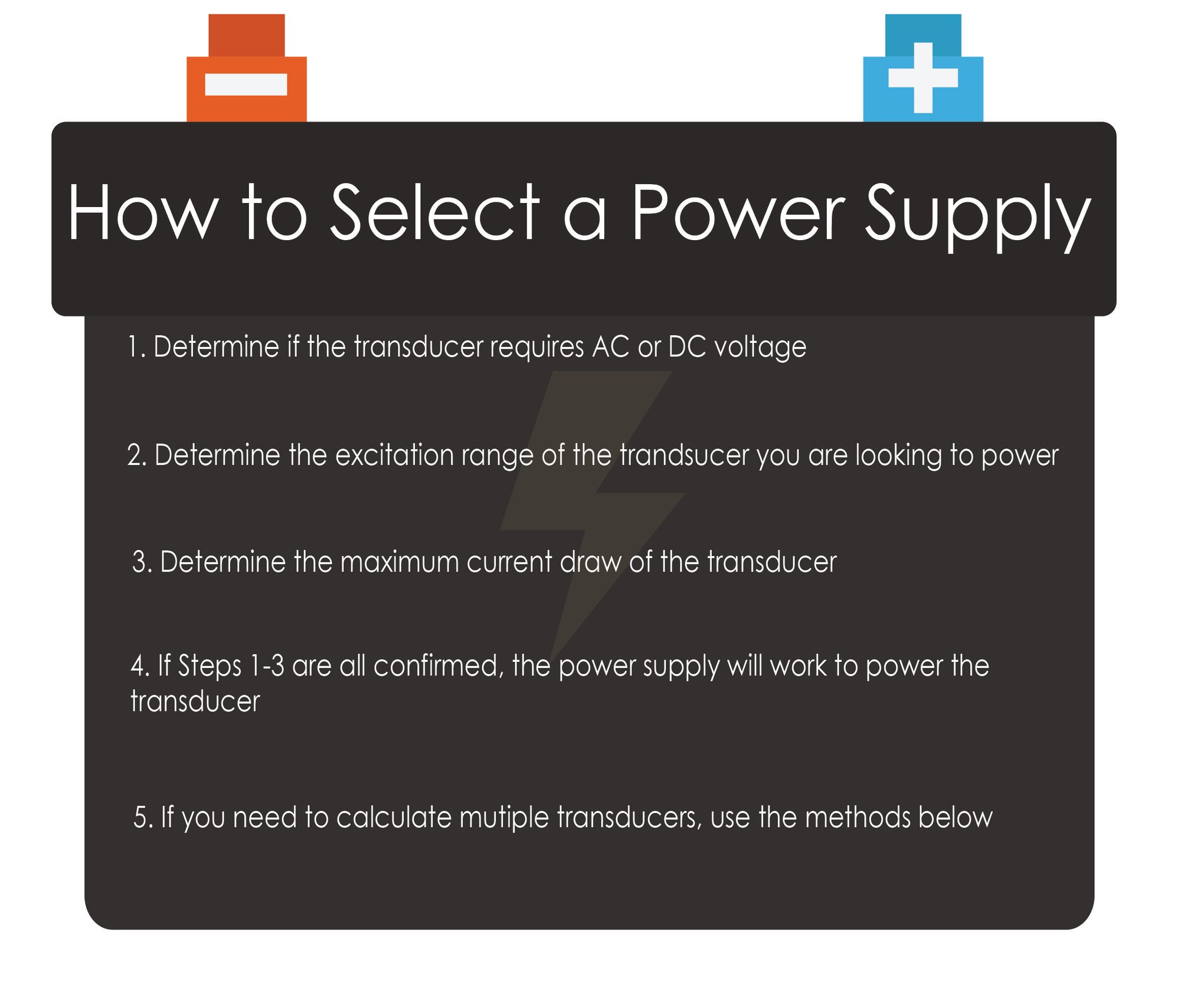 How to Select a Power Supply

1. Determine if the transducer requires AC or DC voltage

2. Determine the excitation range of the trandsucer you are looking to power

3. Determine the maximum current draw of the transducer

4. If Steps 1-3 are all confirmed, the power supply will work to power the transducer

5. If you need to calculate mutiple transducers, use the methods below